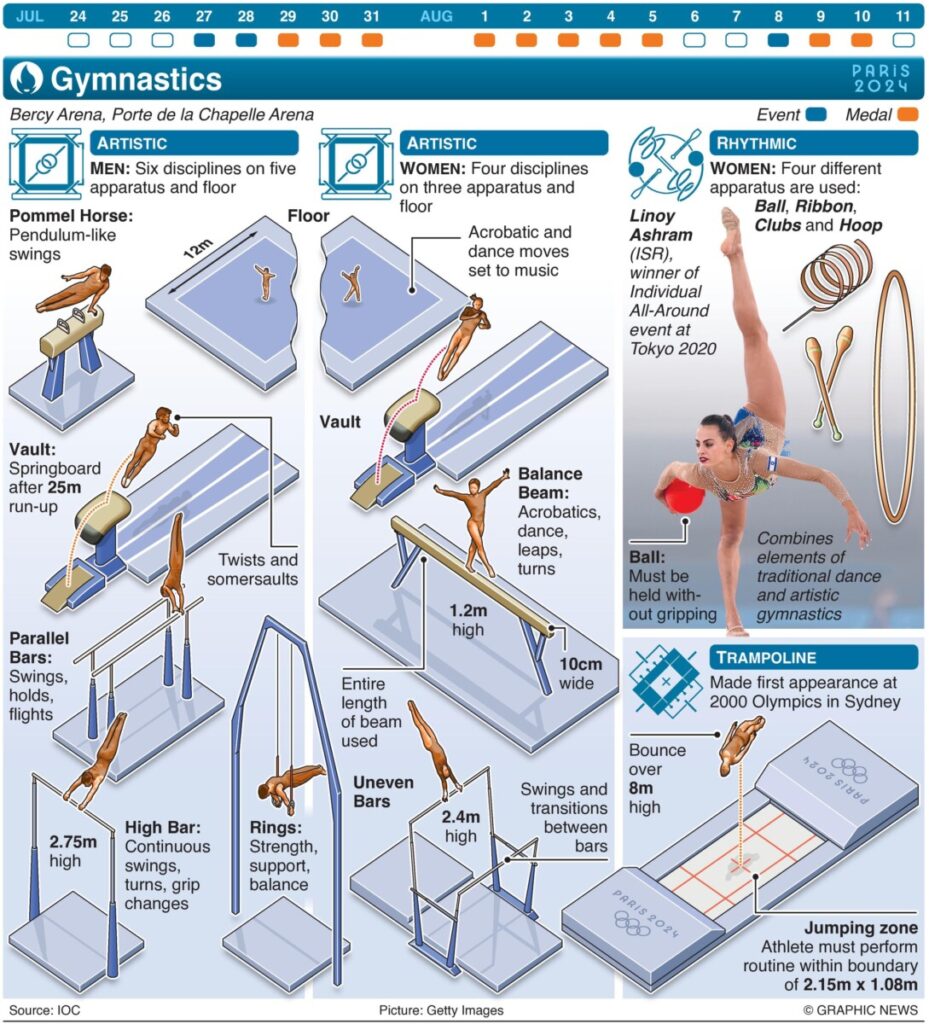 JUL 24 25 26 27 28 29 30 31 AUG 1 2 3 4 5 6 7 8 9 10 11

Gymnastics

PARIS 2024

Bercy Arena, Porte de la Chapelle Arena

Event Medal

ARTISTIC
MEN: Six disciplines on five apparatus and floor

Pommel Horse: Pendulum-like swings

Floor

12m

Vault: Springboard after 25m run-up

Twists and somersaults

Parallel Bars: Swings, holds, flights

2.75m high

High Bar: Continuous swings, turns, grip changes

Rings: Strength, support, balance

ARTISTIC
WOMEN: Four disciplines on three apparatus and floor

Acrobatic and dance moves set to music

Vault

Balance Beam: Acrobatics, dance, leaps, turns

1.2m high

10cm wide

Entire length of beam used

Uneven Bars

2.4m high

Swings and transitions between bars

RHYTHMIC
WOMEN: Four different apparatus are used: Ball, Ribbon, Clubs and Hoop

Linoy Ashram (ISR), winner of Individual All-Around event at Tokyo 2020

Ball: Must be held without gripping

Combines elements of traditional dance and artistic gymnastics

TRAMPOLINE
Made first appearance at 2000 Olympics in Sydney

Bounce over 8m high

PARIS 2024

PARIS 2024

Jumping zone
Athlete must perform routine within boundary of 2.15m x 1.08m

Source: IOC
Picture: Getty Images
© GRAPHIC NEWS